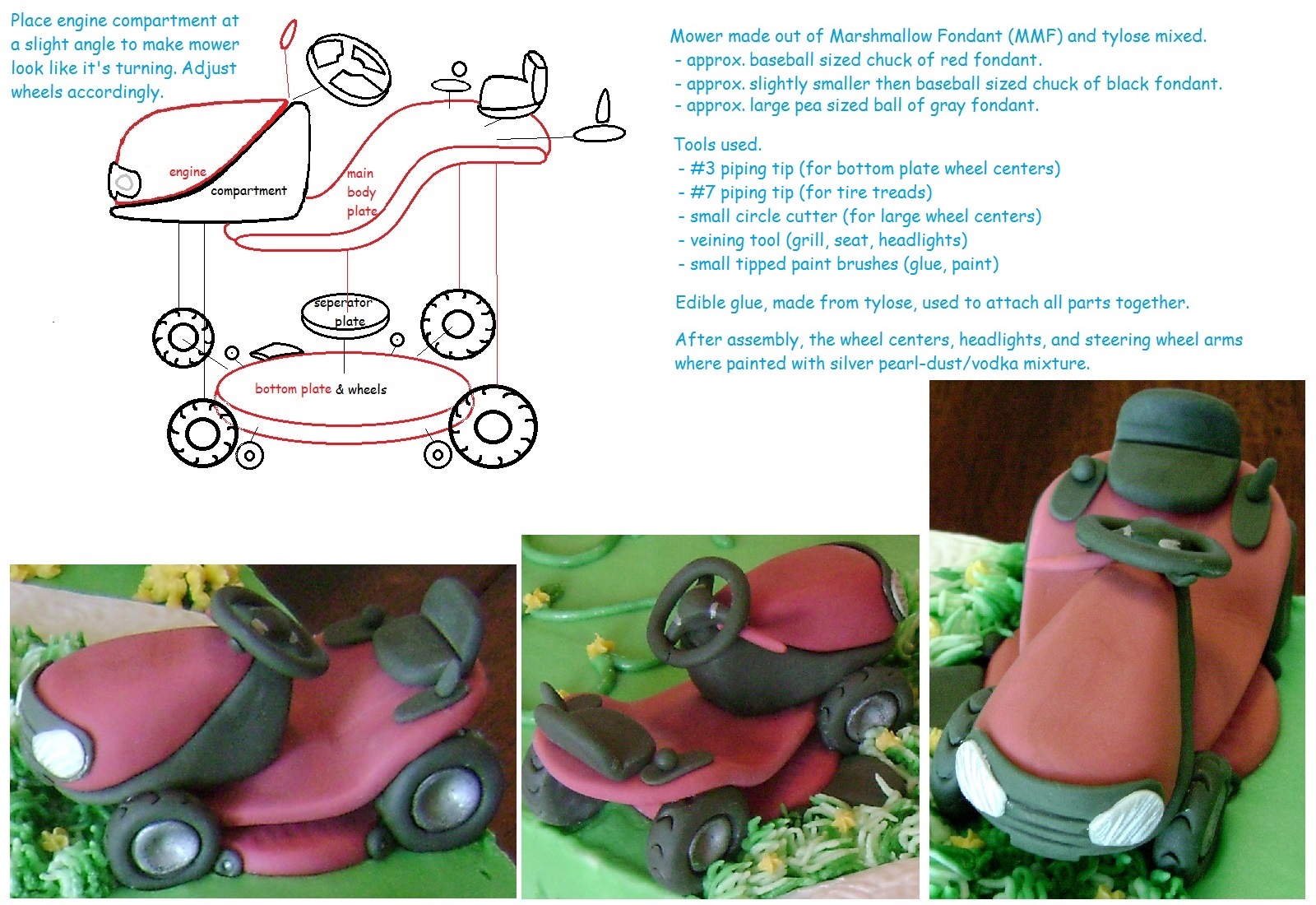 Place engine compartment at a slight angle to make mower look like it's turning. Adjust wheels accordingly.

engine compartment

main body plate

seperator plate

bottom plate & wheels

Mower made out of Marshmallow Fondant (MMF) and tylose mixed.
- approx. baseball sized chuck of red fondant.
- approx. slightly smaller then baseball sized chuck of black fondant.
- approx. large pea sized ball of gray fondant.

Tools used.
- #3 piping tip (for bottom plate wheel centers)
- #7 piping tip (for tire treads)
- small circle cutter (for large wheel centers)
- veining tool (grill, seat, headlights)
- small tipped paint brushes (glue, paint)

Edible glue, made from tylose, used to attach all parts together.

After assembly, the wheel centers, headlights, and steering wheel arms where painted with silver pearl-dust/vodka mixture.