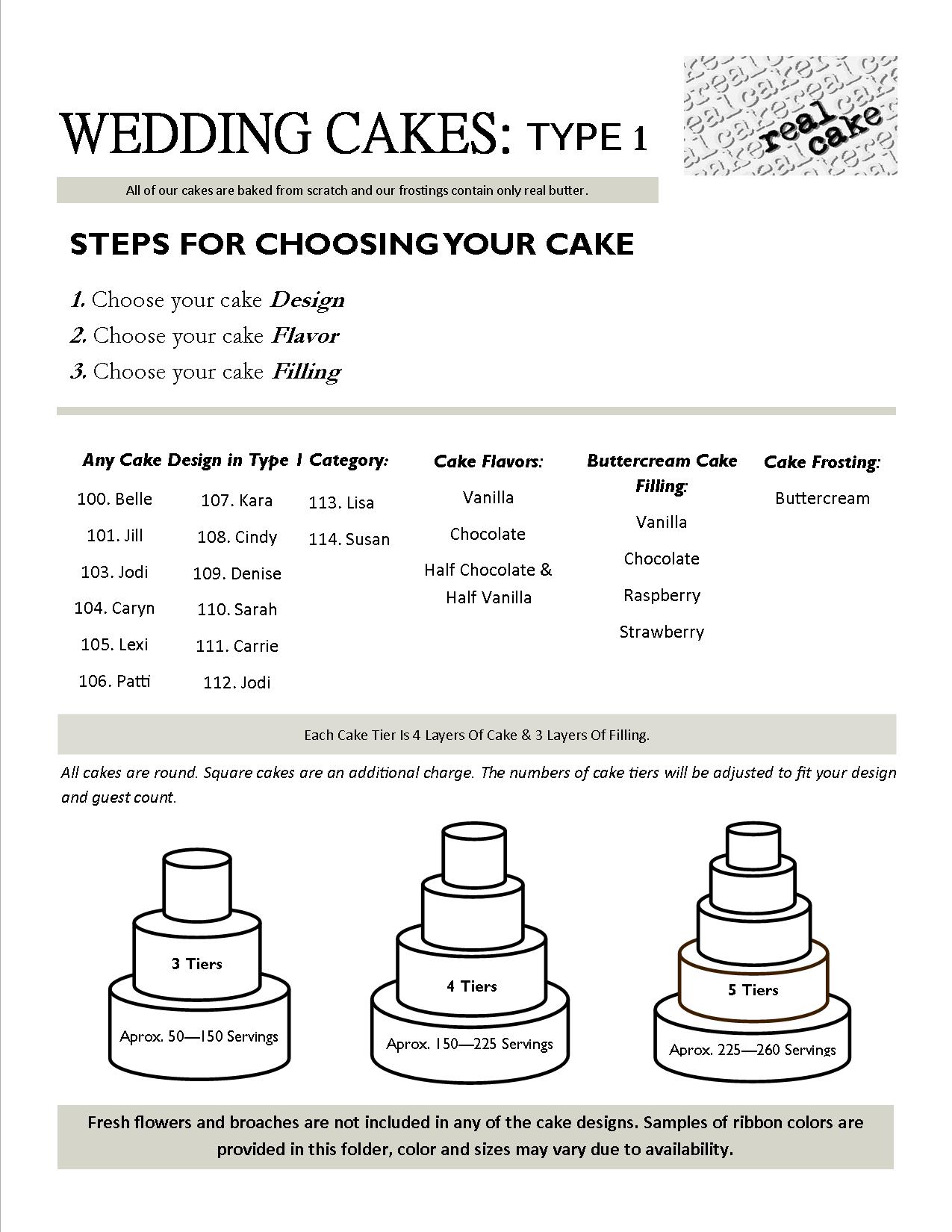 WEDDING CAKES: TYPE 1

real cake

All of our cakes are baked from scratch and our frostings contain only real butter.

STEPS FOR CHOOSING YOUR CAKE

1. Choose your cake Design
2. Choose your cake Flavor
3. Choose your cake Filling

Any Cake Design in Type 1 Category:

100. Belle
101. Jill
103. Jodi
104. Caryn
105. Lexi
106. Patti

107. Kara
108. Cindy
109. Denise
110. Sarah
111. Carrie
112. Jodi

113. Lisa
114. Susan

Cake Flavors:

Vanilla
Chocolate
Half Chocolate & Half Vanilla

Buttercream Cake Filling:

Vanilla
Chocolate
Raspberry
Strawberry

Cake Frosting:

Buttercream

Each Cake Tier Is 4 Layers Of Cake & 3 Layers Of Filling.

All cakes are round. Square cakes are an additional charge. The numbers of cake tiers will be adjusted to fit your design and guest count.

3 Tiers
Aprox. 50—150 Servings

4 Tiers
Aprox. 150—225 Servings

5 Tiers
Aprox. 225—260 Servings

Fresh flowers and broaches are not included in any of the cake designs. Samples of ribbon colors are provided in this folder, color and sizes may vary due to availability.